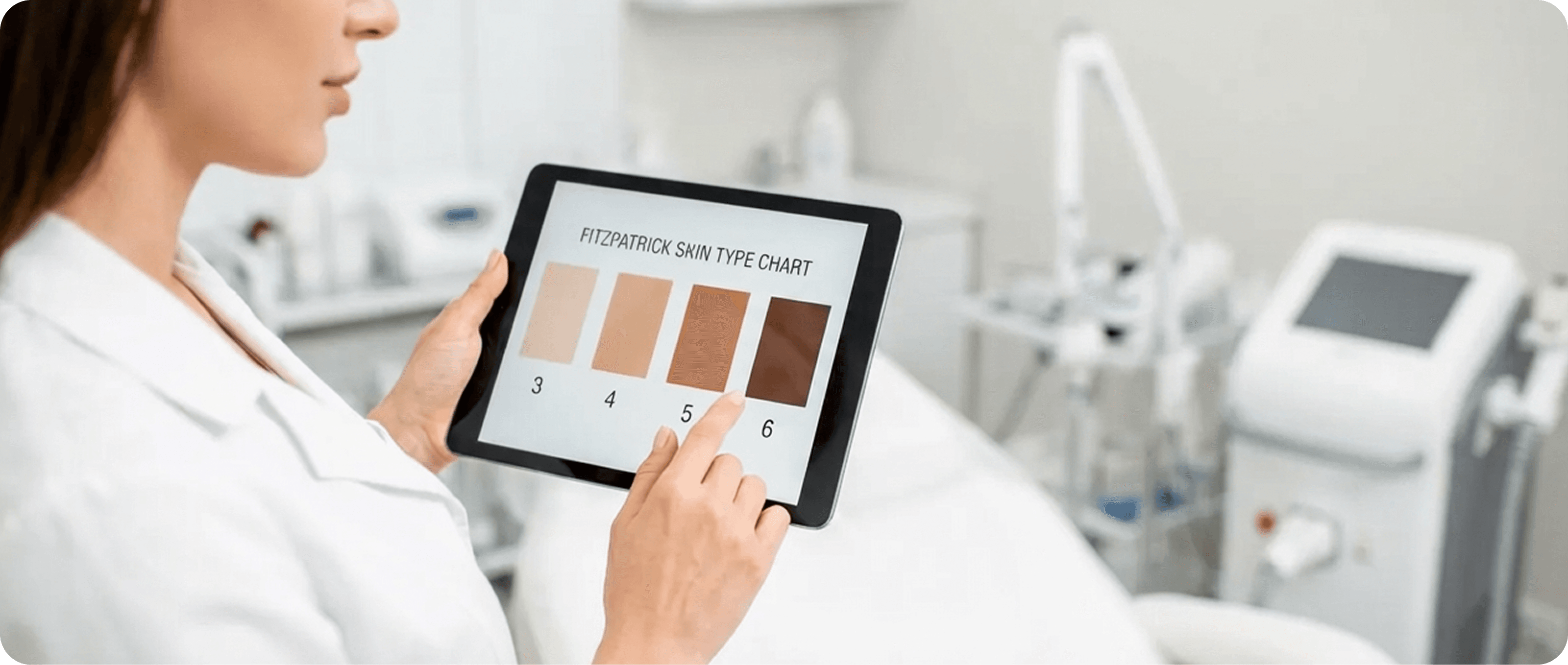 FITZPATRICK SKIN TYPE CHART

3 4 5 6